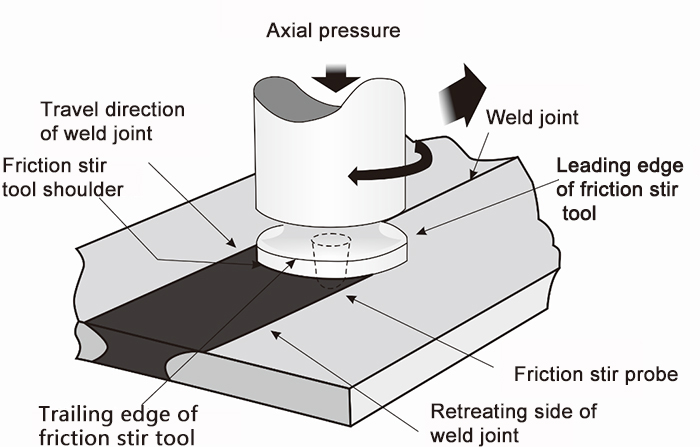 Axial pressure

Travel direction of weld joint

Weld joint

Friction stir tool shoulder

Leading edge of friction stir tool

Friction stir probe

Trailing edge of friction stir tool

Retreating side of weld joint